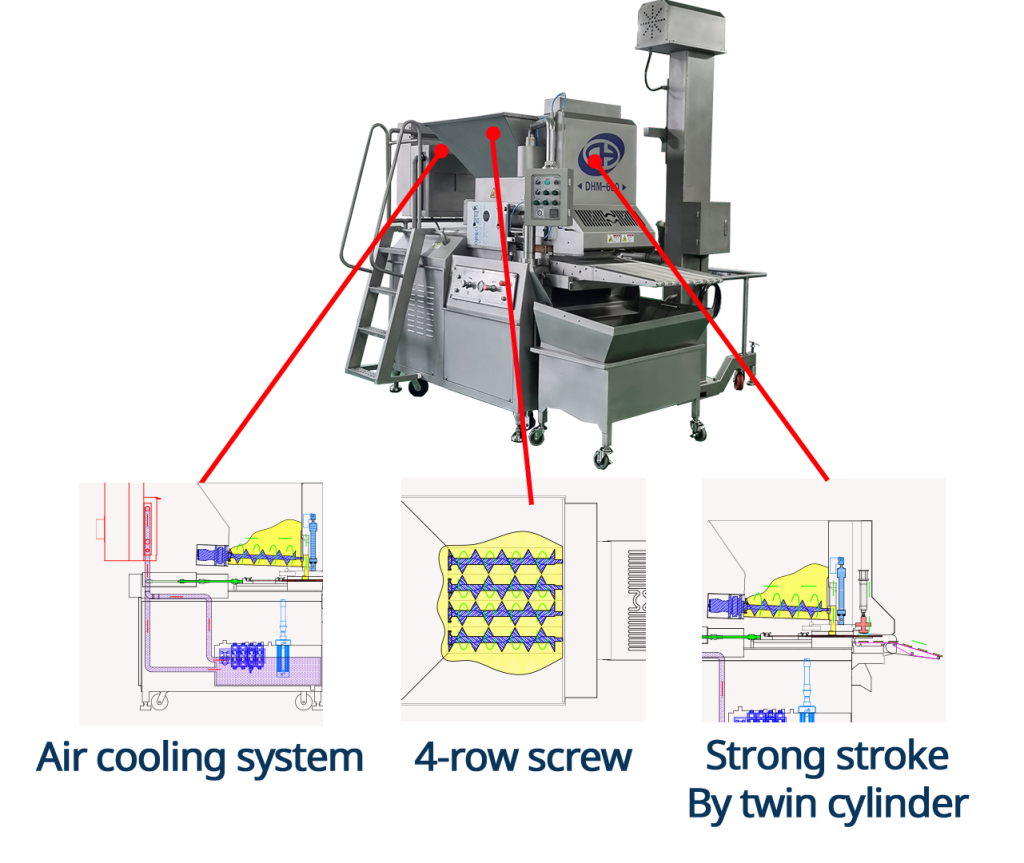 DHM-600

Air cooling system

4-row screw

Strong stroke
By twin cylinder